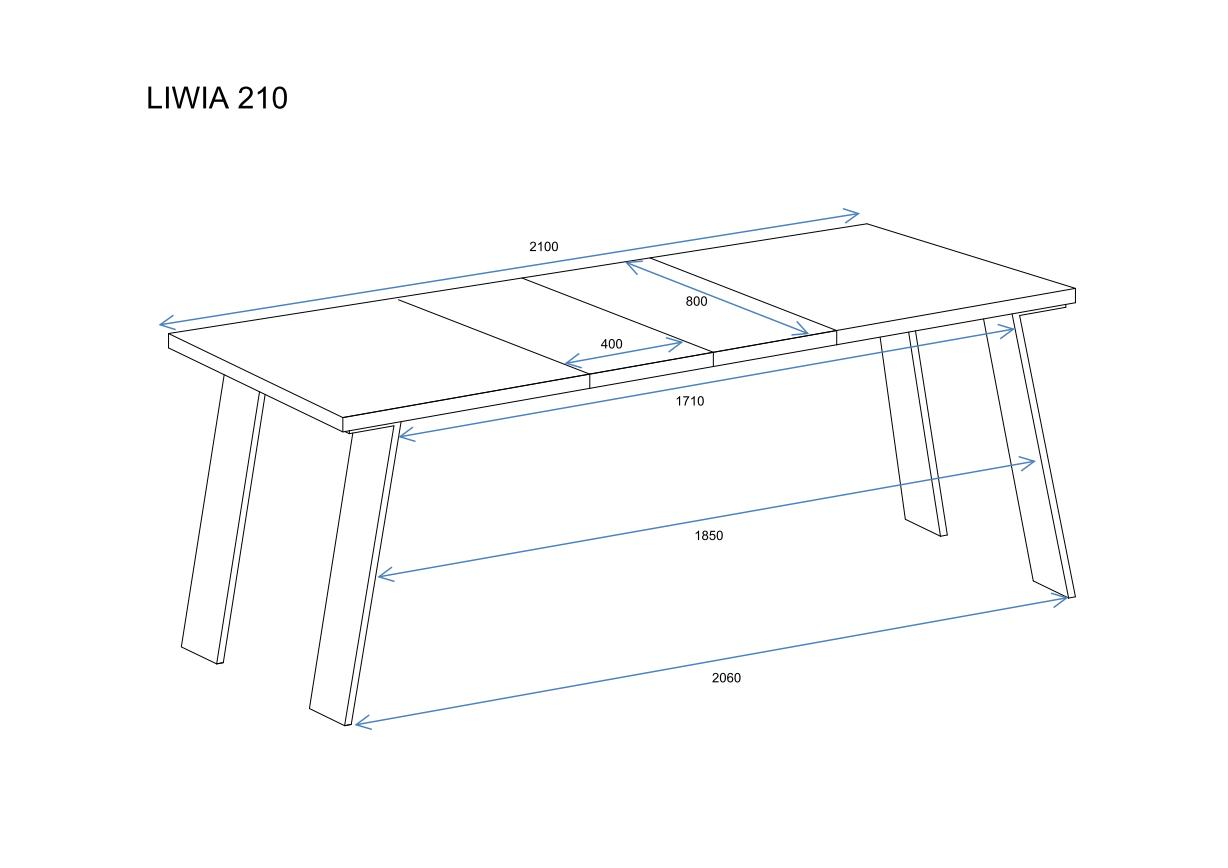 LIWIA 210

2100

800

400

1710

1850

2060